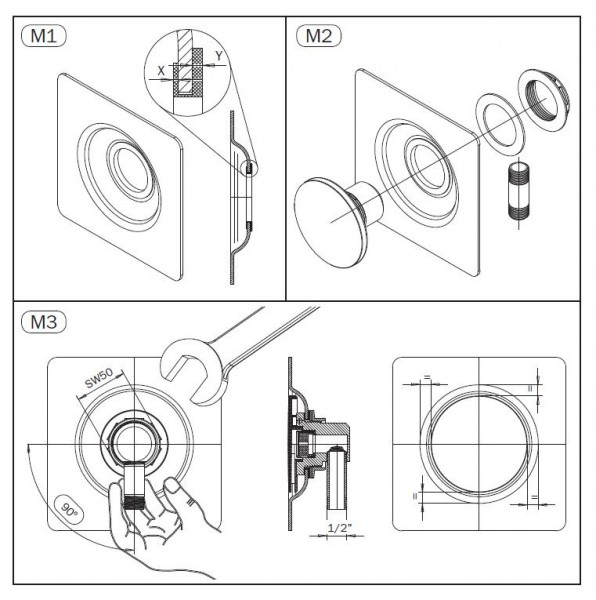 M1

X

Y

M2

M3

SW50

90°

1/2"

=

=

=

=